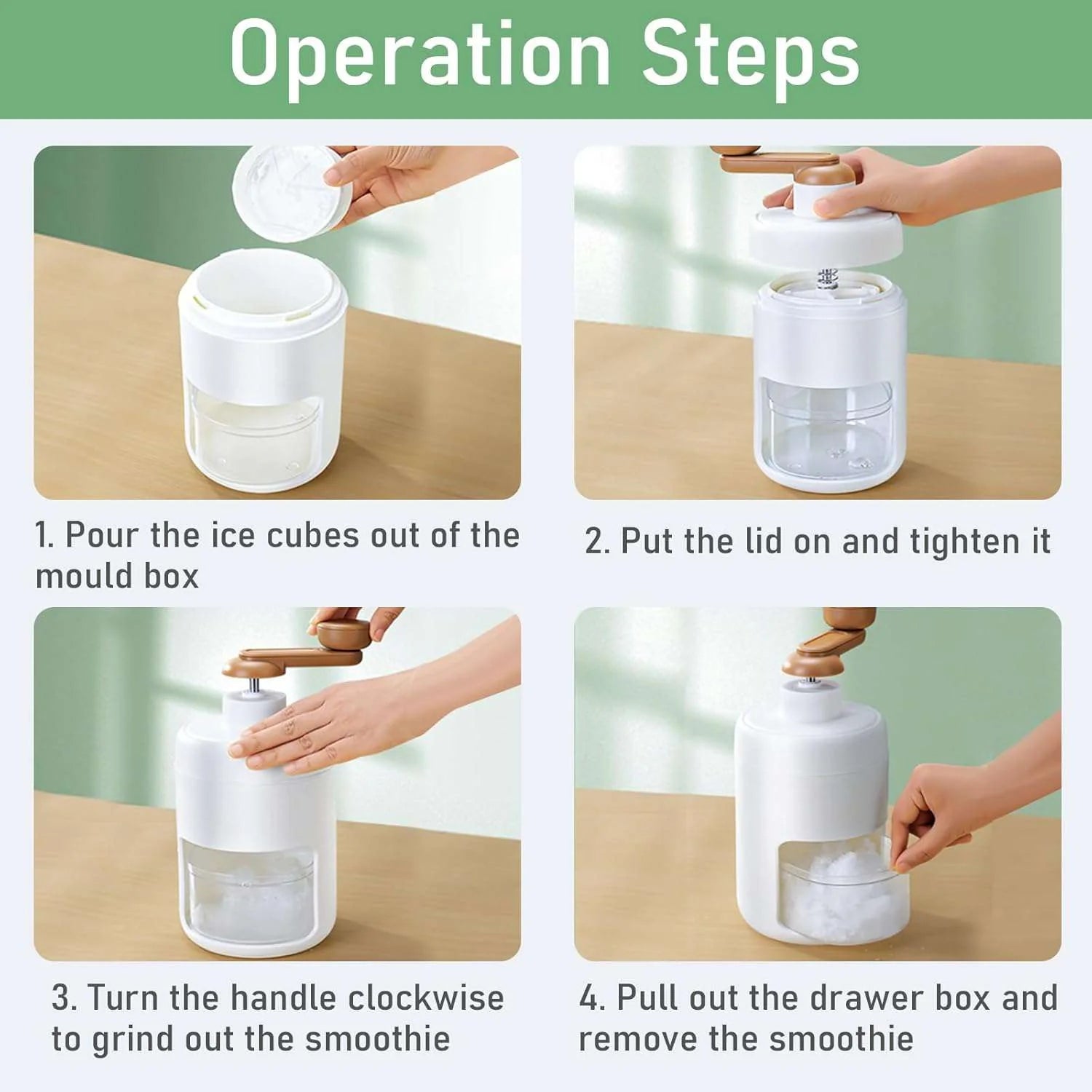 Operation Steps

1. Pour the ice cubes out of the mould box

2. Put the lid on and tighten it

3. Turn the handle clockwise to grind out the smoothie

4. Pull out the drawer box and remove the smoothie